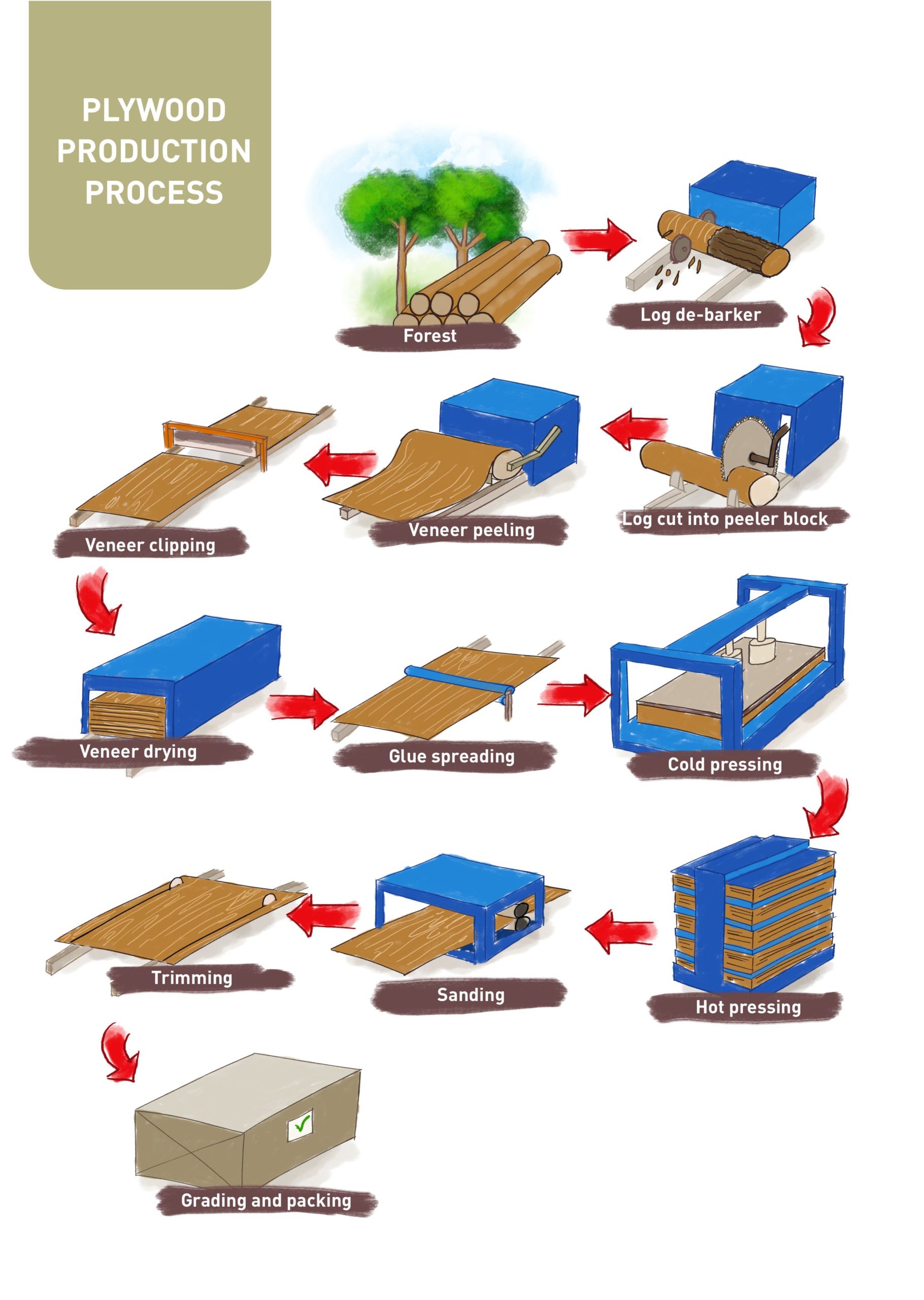 PLYWOOD PRODUCTION PROCESS

Forest

Log de-barker

Log cut into peeler block

Veneer peeling

Veneer clipping

Veneer drying

Glue spreading

Cold pressing

Hot pressing

Sanding

Trimming

Grading and packing